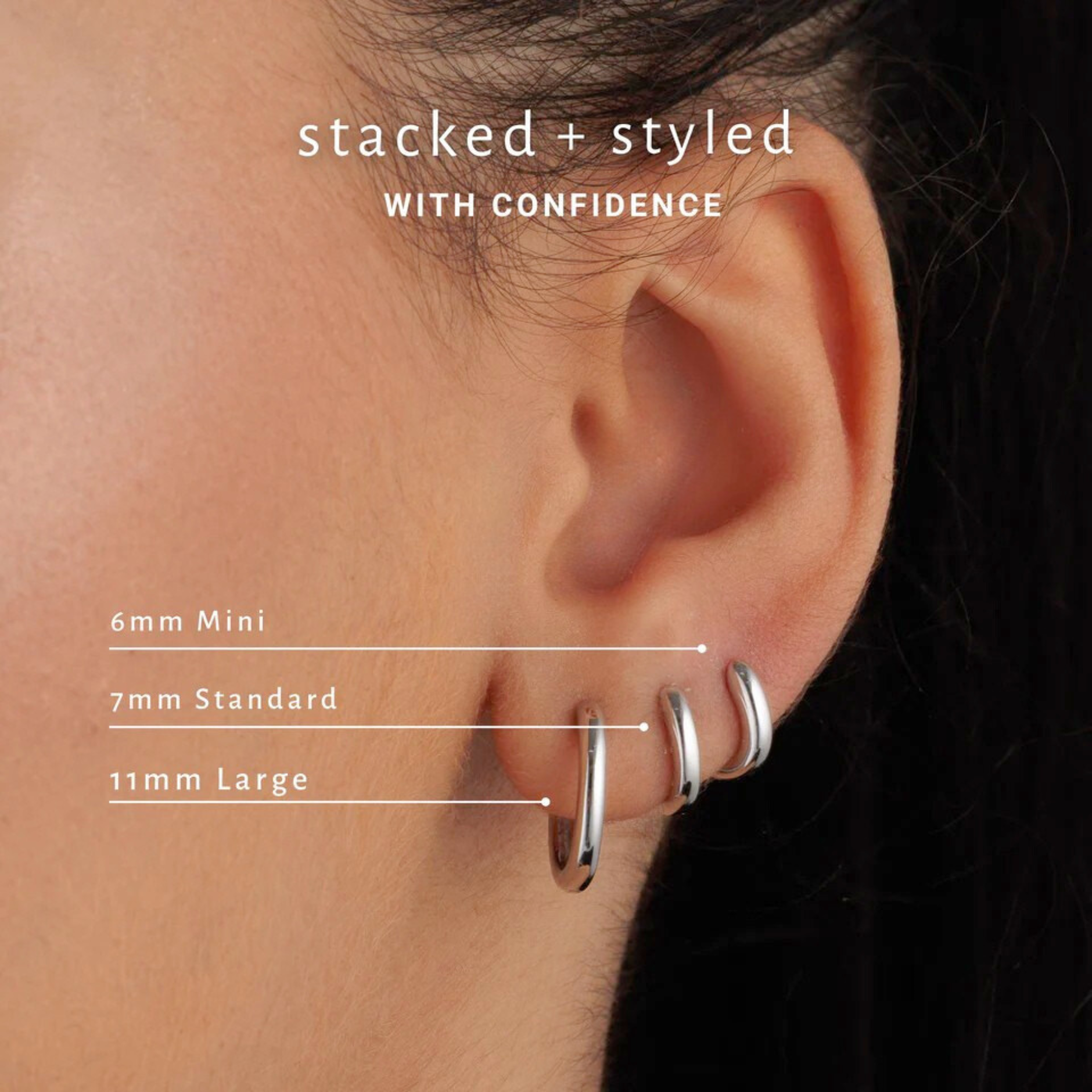 stacked + styled
WITH CONFIDENCE

6mm Mini

7mm Standard

11mm Large